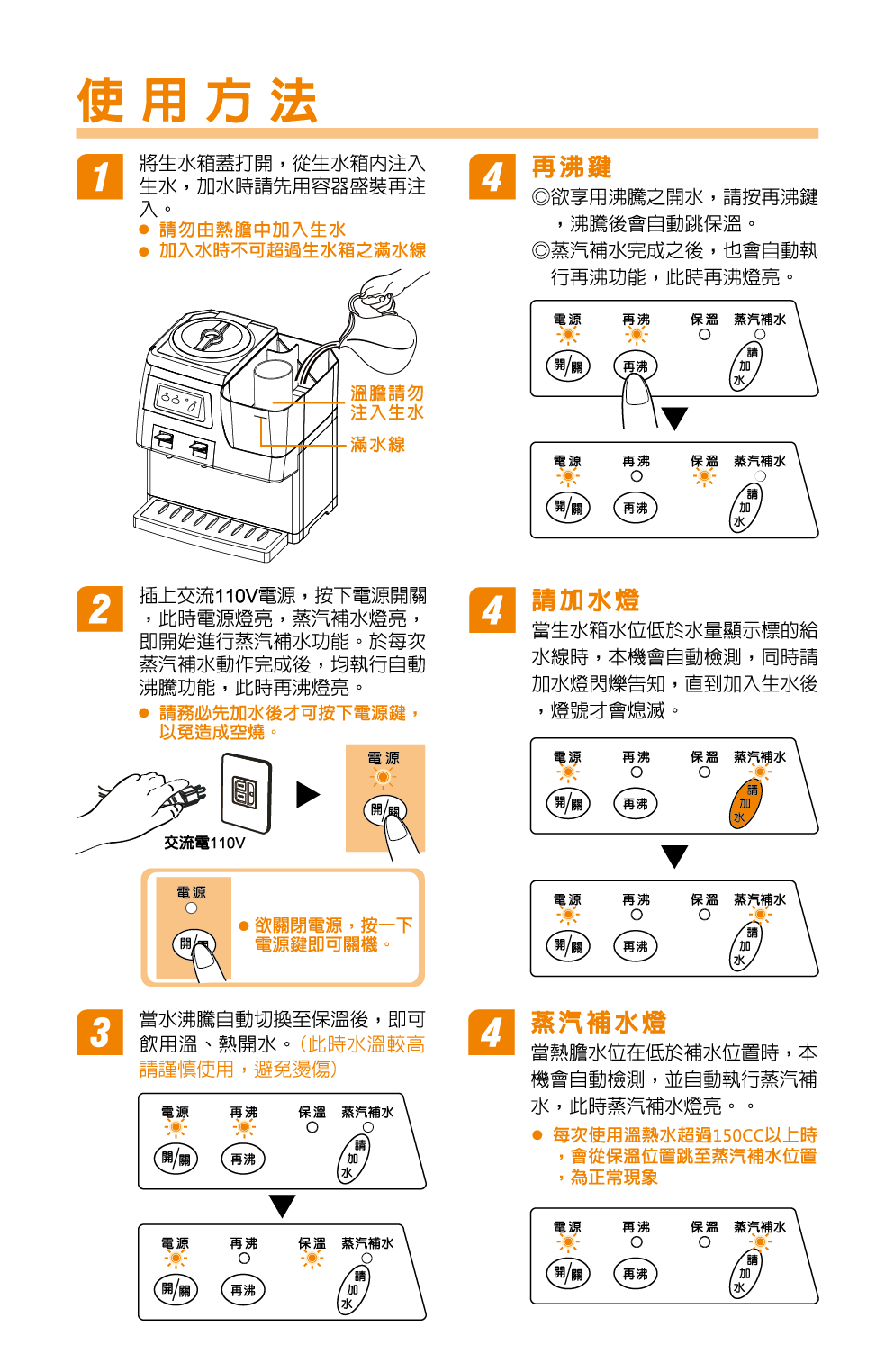 使用方法

1
將生水箱蓋打開，從生水箱內注入生水，加水時請先用容器盛裝再注入。
● 請勿由熱膽中加入生水
● 加入水時不可超過生水箱之滿水線

溫膽請勿注入生水
滿水線

2
插上交流110V電源，按下電源開關，此時電源燈亮，蒸汽補水燈亮，即開始進行蒸汽補水功能。於每次蒸汽補水動作完成後，均執行自動沸騰功能，此時再沸燈亮。
● 請務必先加水後才可按下電源鍵，以免造成空燒。

交流電110V
電源
開/關

電源
開/關
● 欲關閉電源，按一下電源鍵即可關機。

3
當水沸騰自動切換至保溫後，即可飲用溫、熱開水。(此時水溫較高請謹慎使用，避免燙傷)

電源 再沸 保溫 蒸汽補水
開/關 再沸 請加水

電源 再沸 保溫 蒸汽補水
開/關 再沸 請加水

4
再沸鍵
◎欲享用沸騰之開水，請按再沸鍵，沸騰後會自動跳保溫。
◎蒸汽補水完成之後，也會自動執行再沸功能，此時再沸燈亮。

電源 再沸 保溫 蒸汽補水
開/關 再沸 請加水

電源 再沸 保溫 蒸汽補水
開/關 再沸 請加水

4
請加水燈
當生水箱水位低於水量顯示標的給水線時，本機會自動檢測，同時請加水燈閃爍告知，直到加入生水後，燈號才會熄滅。

電源 再沸 保溫 蒸汽補水
開/關 再沸 請加水

電源 再沸 保溫 蒸汽補水
開/關 再沸 請加水

4
蒸汽補水燈
當熱膽水位在低於補水位置時，本機會自動檢測，並自動執行蒸汽補水，此時蒸汽補水燈亮。。
● 每次使用溫熱水超過150CC以上時，會從保溫位置跳至蒸汽補水位置，為正常現象

電源 再沸 保溫 蒸汽補水
開/關 再沸 請加水