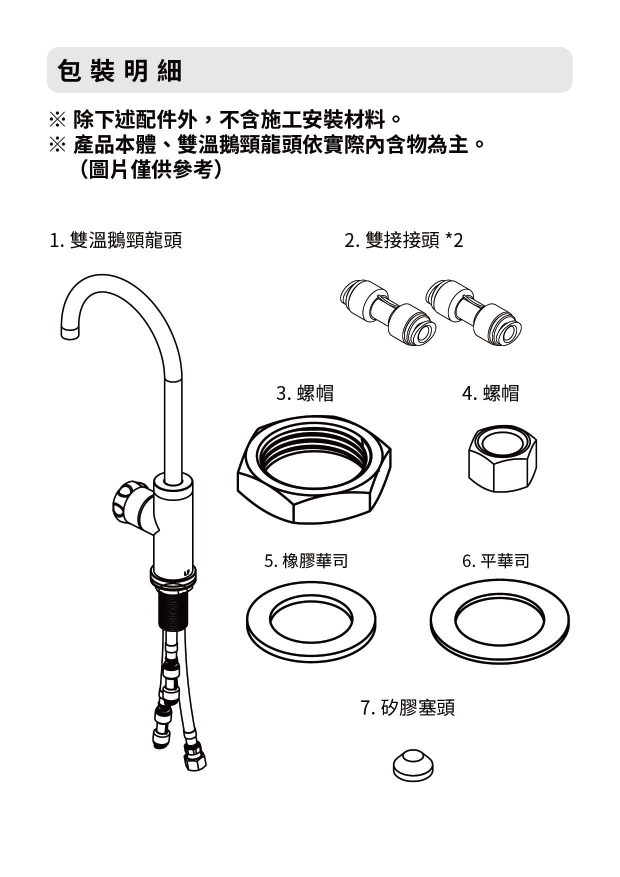 包裝明細

※ 除下述配件外，不含施工安裝材料。
※ 產品本體、雙溫鵝頸龍頭依實際內含物為主。
（圖片僅供參考）

1. 雙溫鵝頸龍頭

2. 雙接接頭 *2

3. 螺帽

4. 螺帽

5. 橡膠華司

6. 平華司

7. 矽膠塞頭