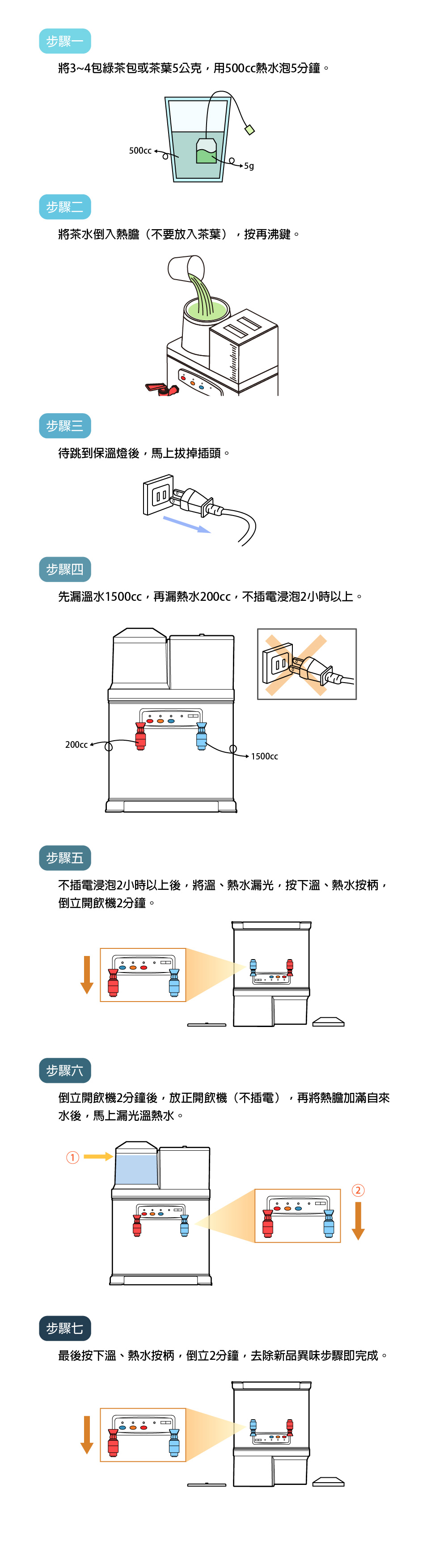 步驟一

將3~4包綠茶包或茶葉5公克，用500cc熱水泡5分鐘。

500cc

5g

步驟二

將茶水倒入熱膽（不要放入茶葉），按再沸鍵。

步驟三

待跳到保溫燈後，馬上拔掉插頭。

步驟四

先漏溫水1500cc，再漏熱水200cc，不插電浸泡2小時以上。

200cc

1500cc

步驟五

不插電浸泡2小時以上後，將溫、熱水漏光，按下溫、熱水按柄，倒立開飲機2分鐘。

步驟六

倒立開飲機2分鐘後，放正開飲機（不插電），再將熱膽加滿自來水後，馬上漏光溫熱水。

①

②

步驟七

最後按下溫、熱水按柄，倒立2分鐘，去除新品異味步驟即完成。